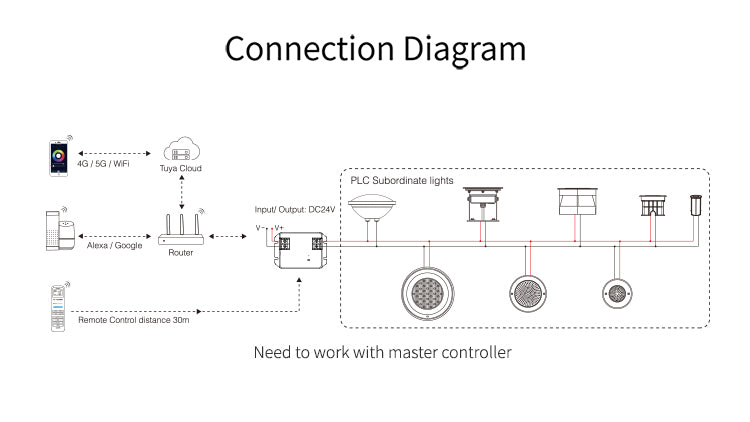 Connection Diagram

4G / 5G / WiFi

Tuya Cloud

Alexa / Google

Router

Remote Control distance 30m

Input/ Output: DC24V

V−

V+

PLC Subordinate lights

Need to work with master controller